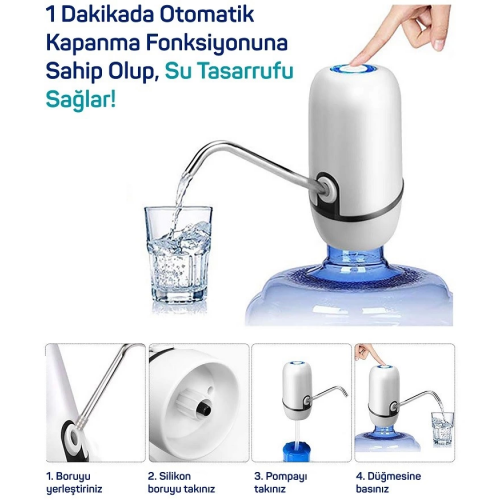 1 Dakikada Otomatik Kapanma Fonksiyonuna Sahip Olup, Su Tasarrufu Sağlar!

1. Boruyu yerleştiriniz

2. Silikon boruyu takınız

3. Pompayı takınız

4. Düğmesine basınız